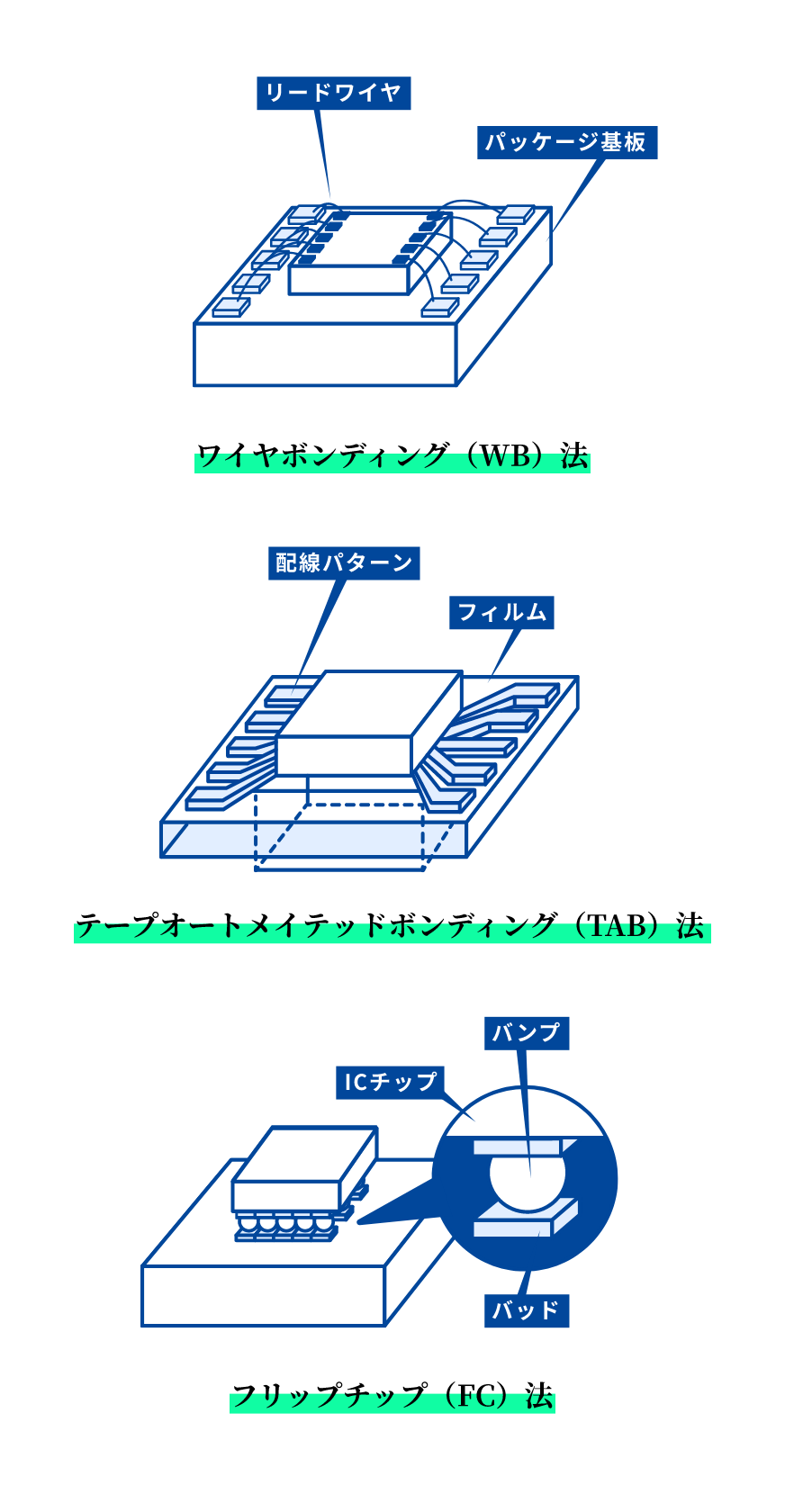 リードワイヤ

パッケージ基板

ワイヤボンディング（WB）法

配線パターン

フィルム

テープオートメイテッドボンディング（TAB）法

バンプ

ICチップ

バッド

フリップチップ（FC）法